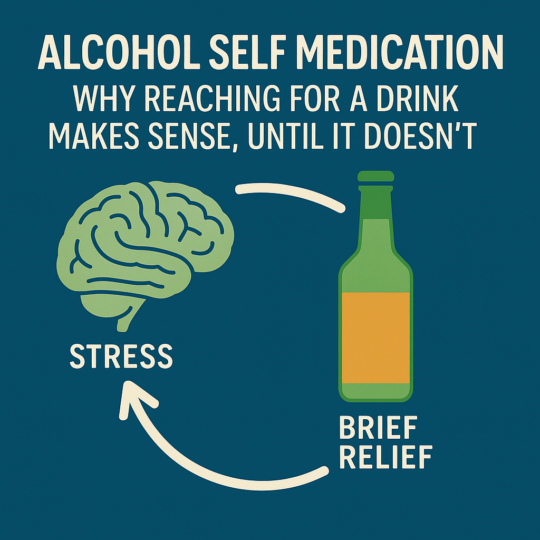 ALCOHOL SELF MEDICATION

WHY REACHING FOR A DRINK MAKES SENSE, UNTIL IT DOESN'T

STRESS

BRIEF RELIEF